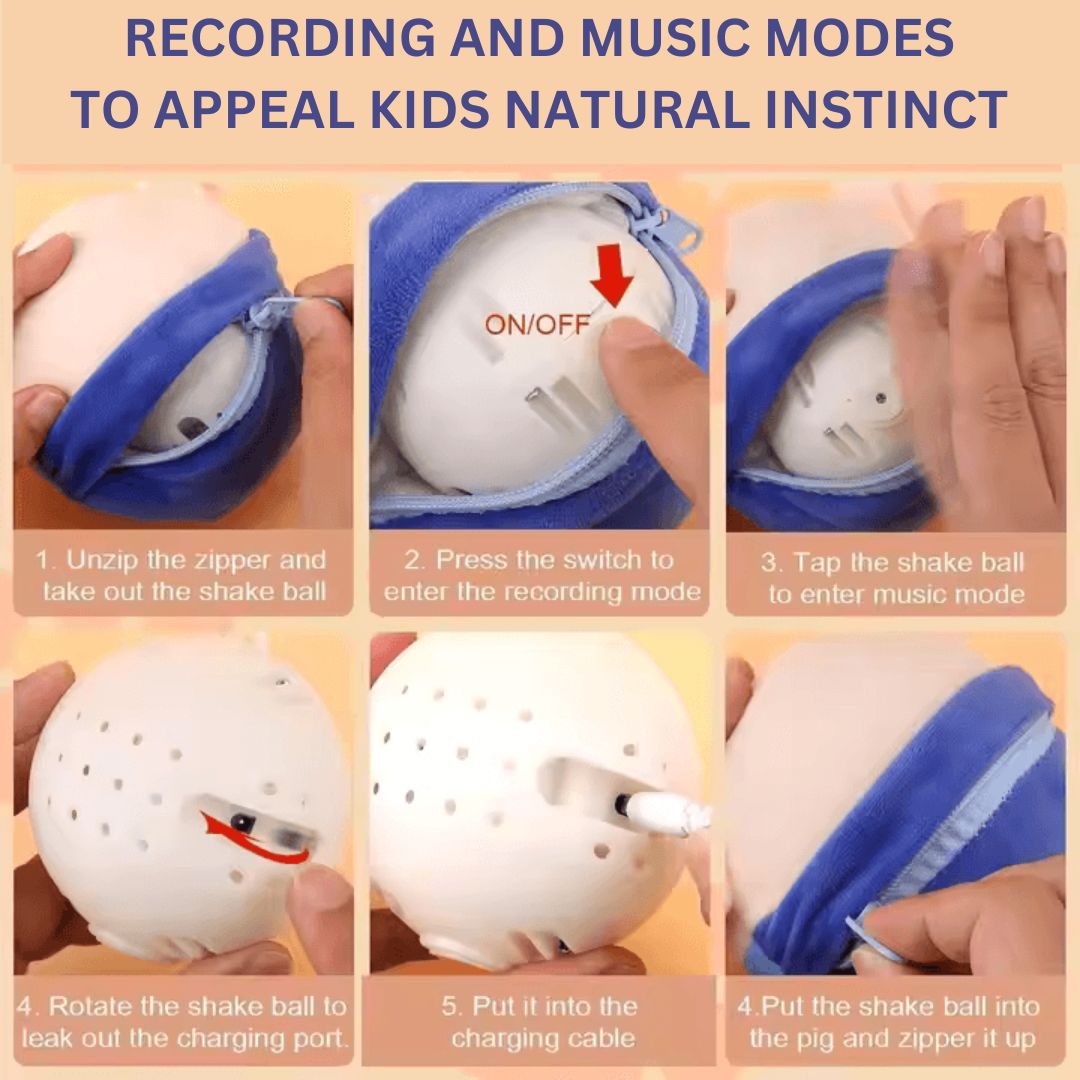 RECORDING AND MUSIC MODES TO APPEAL KIDS NATURAL INSTINCT

ON/OFF

1. Unzip the zipper and take out the shake ball

2. Press the switch to enter the recording mode

3. Tap the shake ball to enter music mode

4. Rotate the shake ball to leak out the charging port.

5. Put it into the charging cable

4.Put the shake ball into the pig and zipper it up